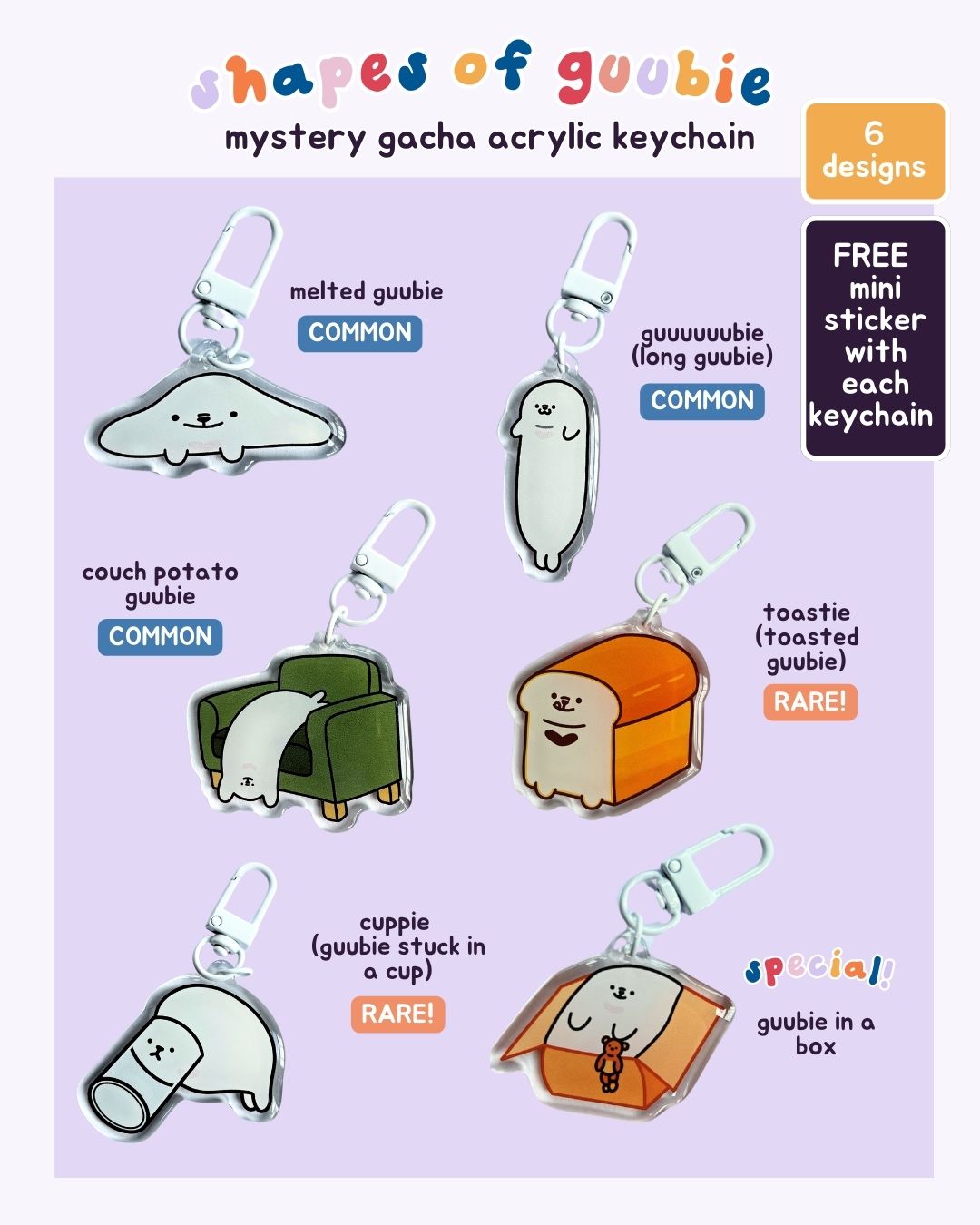 shapes of guubie

mystery gacha acrylic keychain

6 designs

FREE mini sticker with each keychain

melted guubie

COMMON

guuuuuubie (long guubie)

COMMON

couch potato guubie

COMMON

toastie (toasted guubie)

RARE!

cuppie (guubie stuck in a cup)

RARE!

special!

guubie in a box