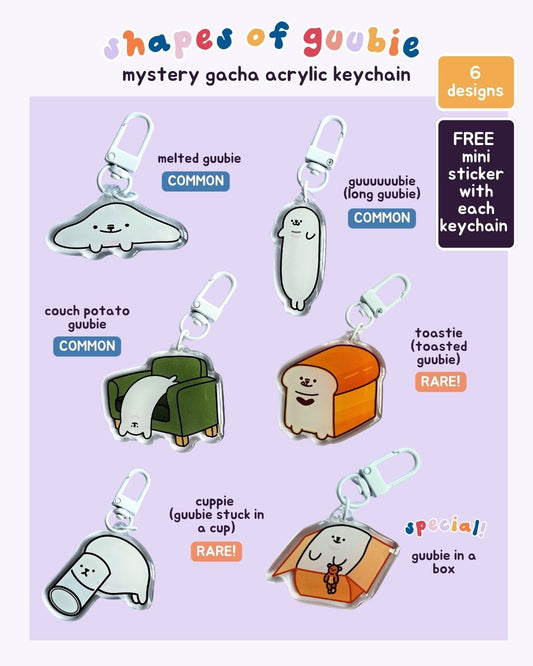 shapes of guubie
mystery gacha acrylic keychain

6 designs

FREE mini sticker with each keychain

melted guubie
COMMON

guuuuuubie (long guubie)
COMMON

couch potato guubie
COMMON

toastie (toasted guubie)
RARE!

cuppie (guubie stuck in a cup)
RARE!

special!
guubie in a box